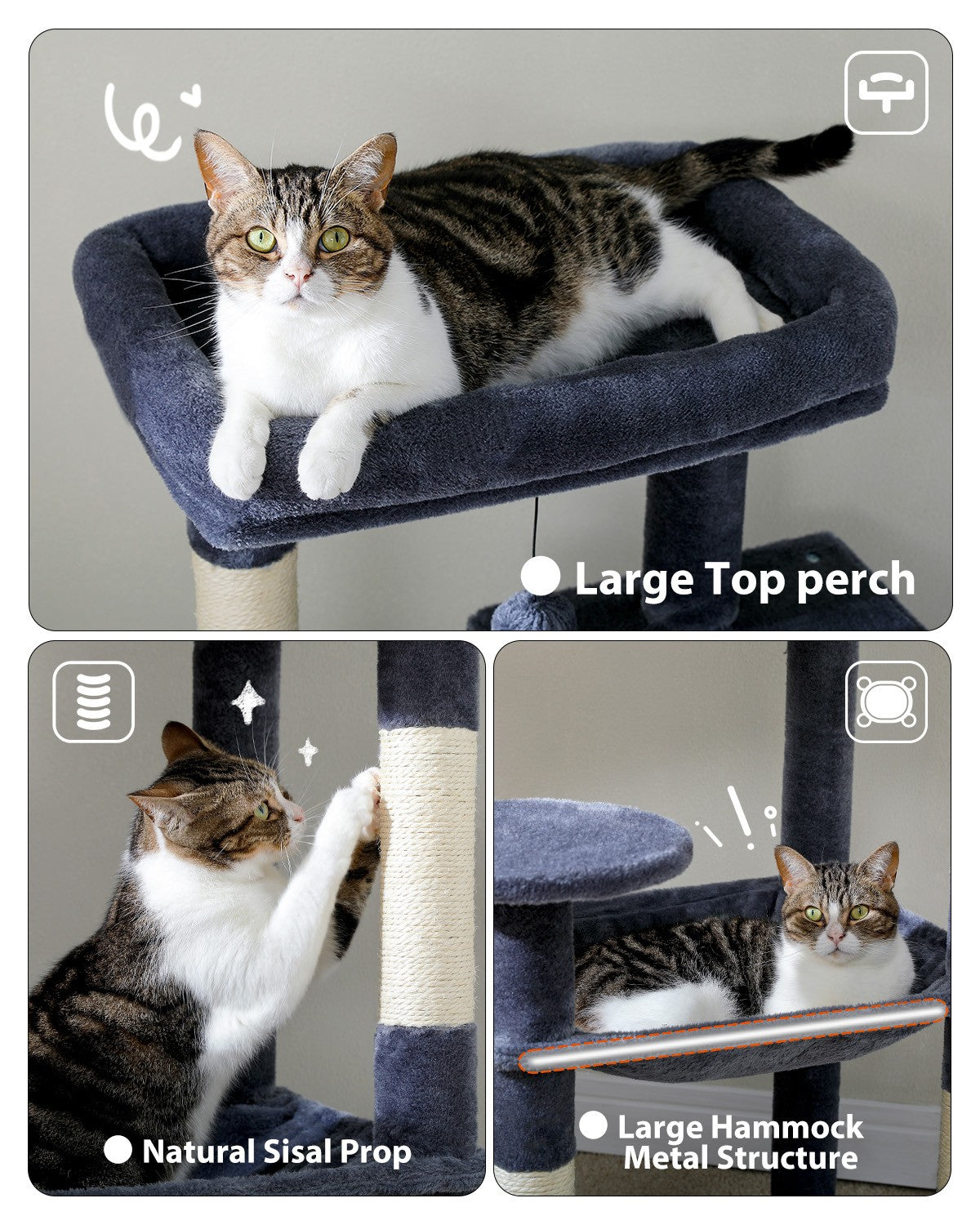 Large Top perch

Natural Sisal Prop

Large Hammock Metal Structure