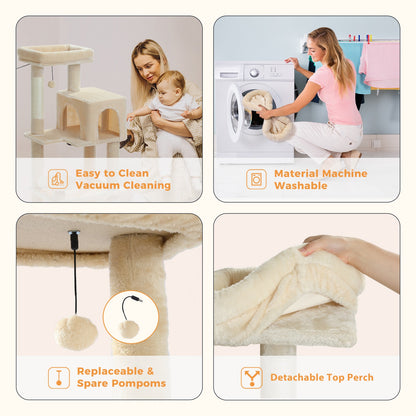 Easy to Clean
Vacuum Cleaning

Material Machine
Washable

Replaceable &
Spare Pompoms

Detachable Top Perch