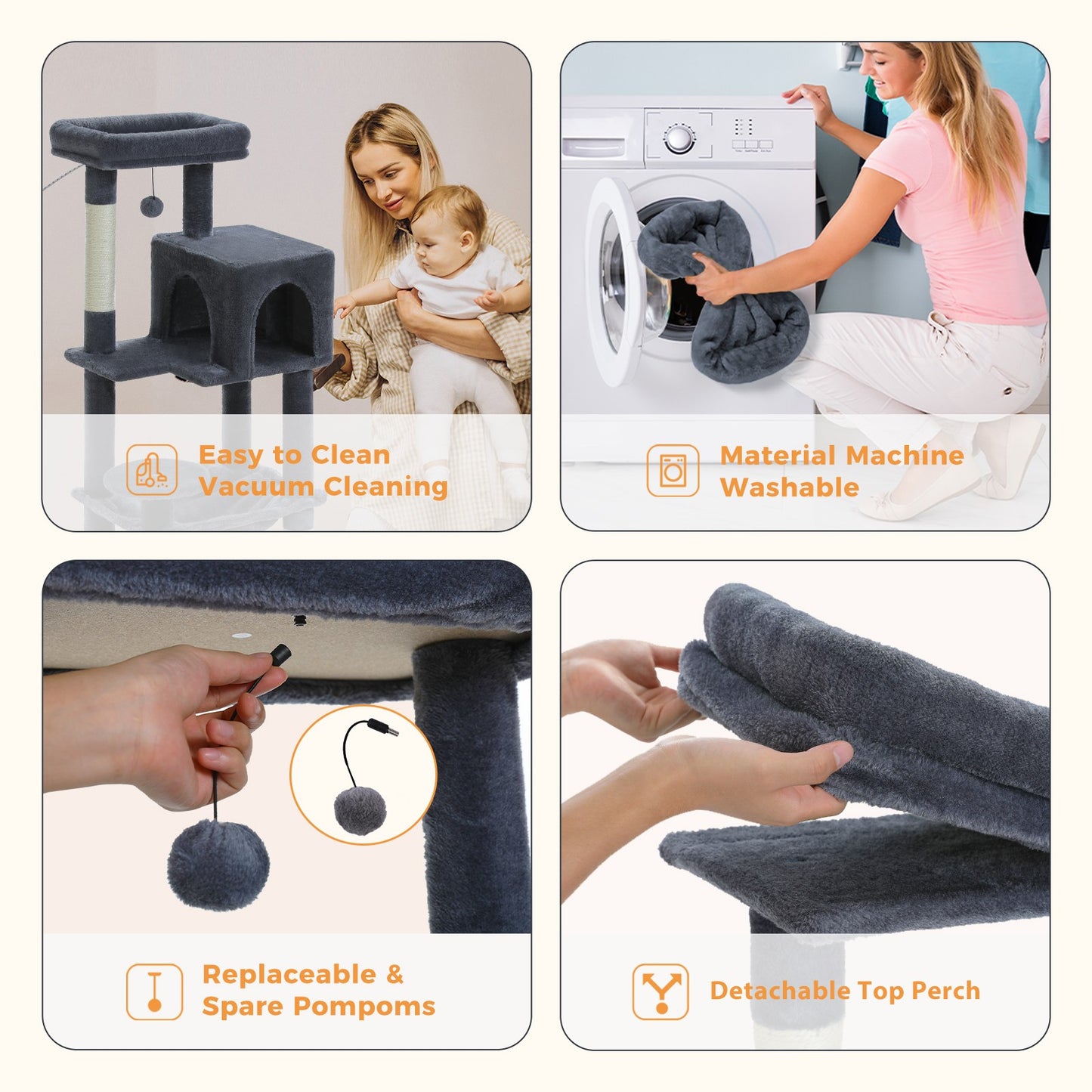 Easy to Clean
Vacuum Cleaning

Material Machine
Washable

Replaceable &
Spare Pompoms

Detachable Top Perch