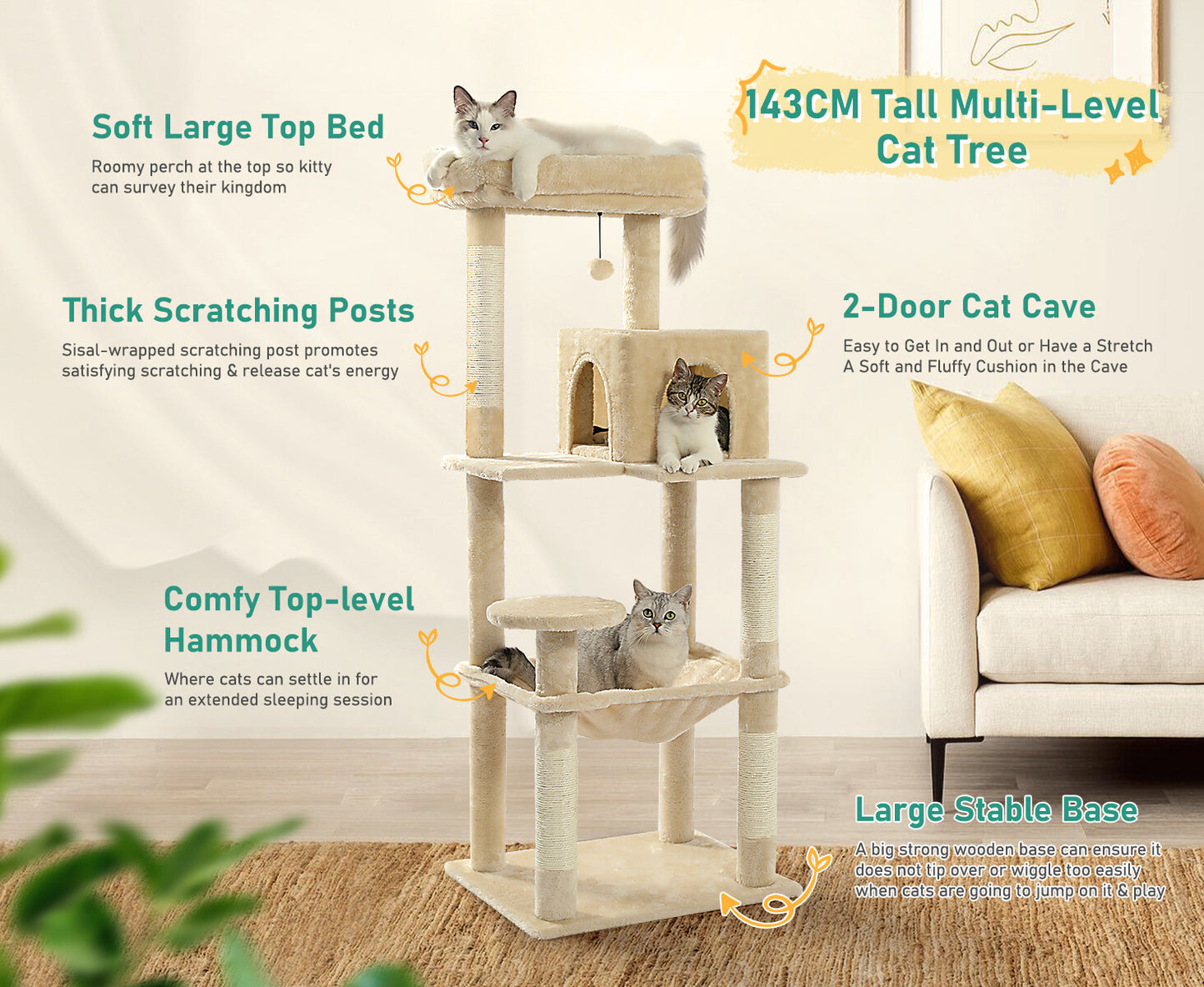 143CM Tall Multi-Level Cat Tree

Soft Large Top Bed

Roomy perch at the top so kitty can survey their kingdom

Thick Scratching Posts

Sisal-wrapped scratching post promotes satisfying scratching & release cat's energy

2-Door Cat Cave

Easy to Get In and Out or Have a Stretch
A Soft and Fluffy Cushion in the Cave

Comfy Top-level Hammock

Where cats can settle in for an extended sleeping session

Large Stable Base

A big strong wooden base can ensure it does not tip over or wiggle too easily when cats are going to jump on it & play