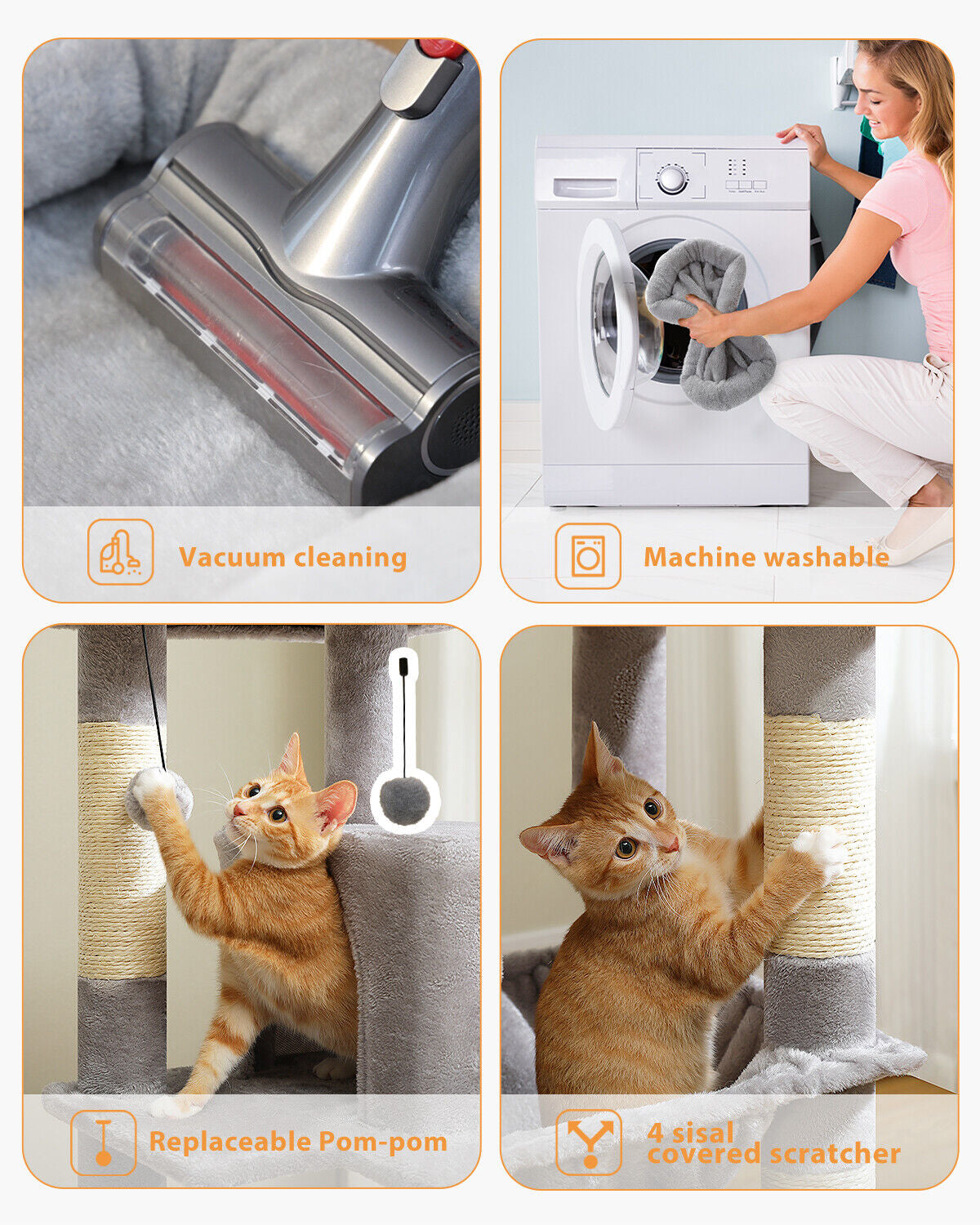 Vacuum cleaning

Machine washable

Replaceable Pom-pom

4 sisal covered scratcher