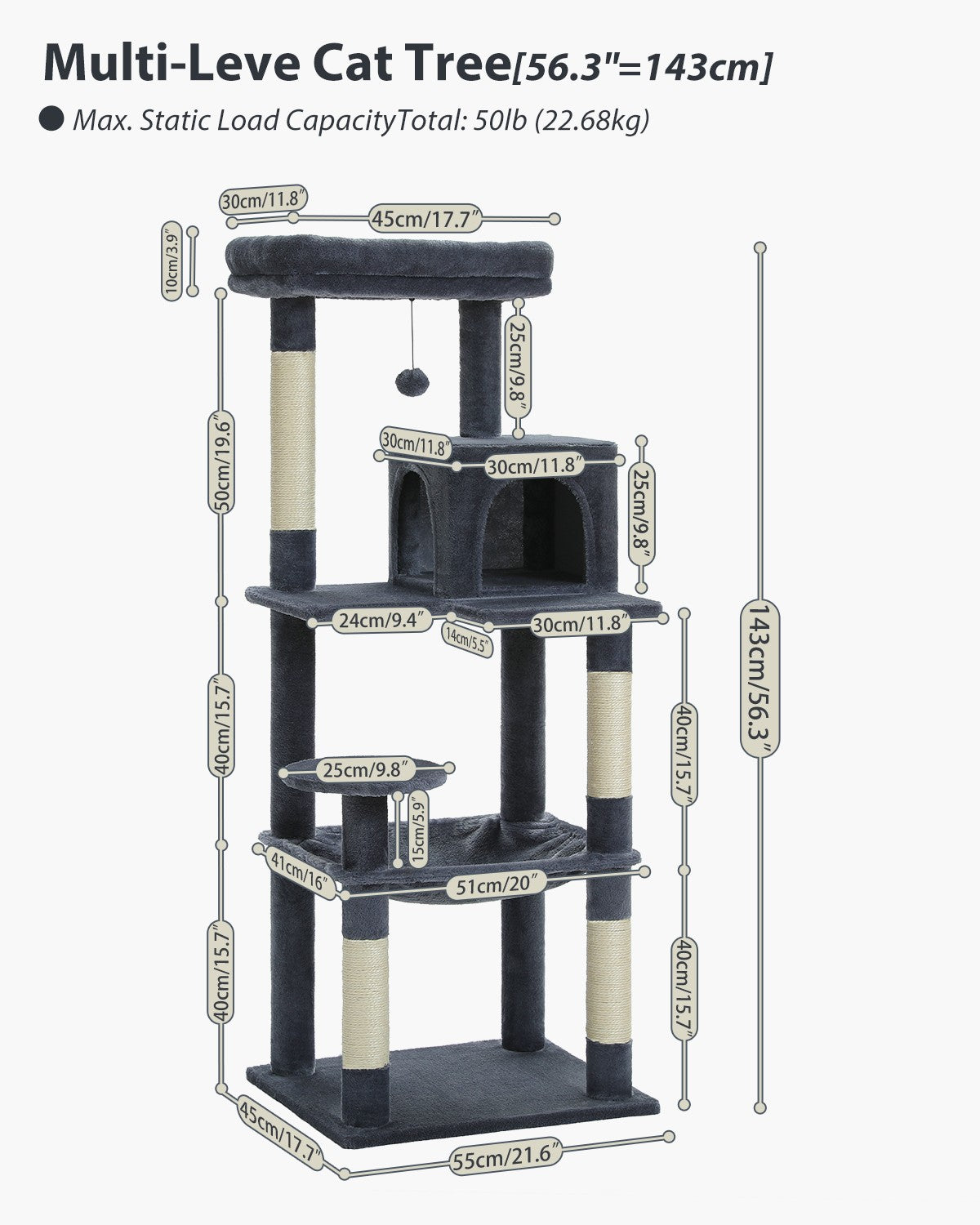 Multi-Leve Cat Tree[56.3"=143cm]

● Max. Static Load CapacityTotal: 50lb (22.68kg)

30cm/11.8″
45cm/17.7″
10cm/3.9″
25cm/9.8″
50cm/19.6″
30cm/11.8″
30cm/11.8″
25cm/9.8″
143cm/56.3″
24cm/9.4″
14cm/5.5″
30cm/11.8″
40cm/15.7″
40cm/15.7″
25cm/9.8″
15cm/5.9″
41cm/16″
51cm/20″
40cm/15.7″
40cm/15.7″
45cm/17.7″
55cm/21.6″