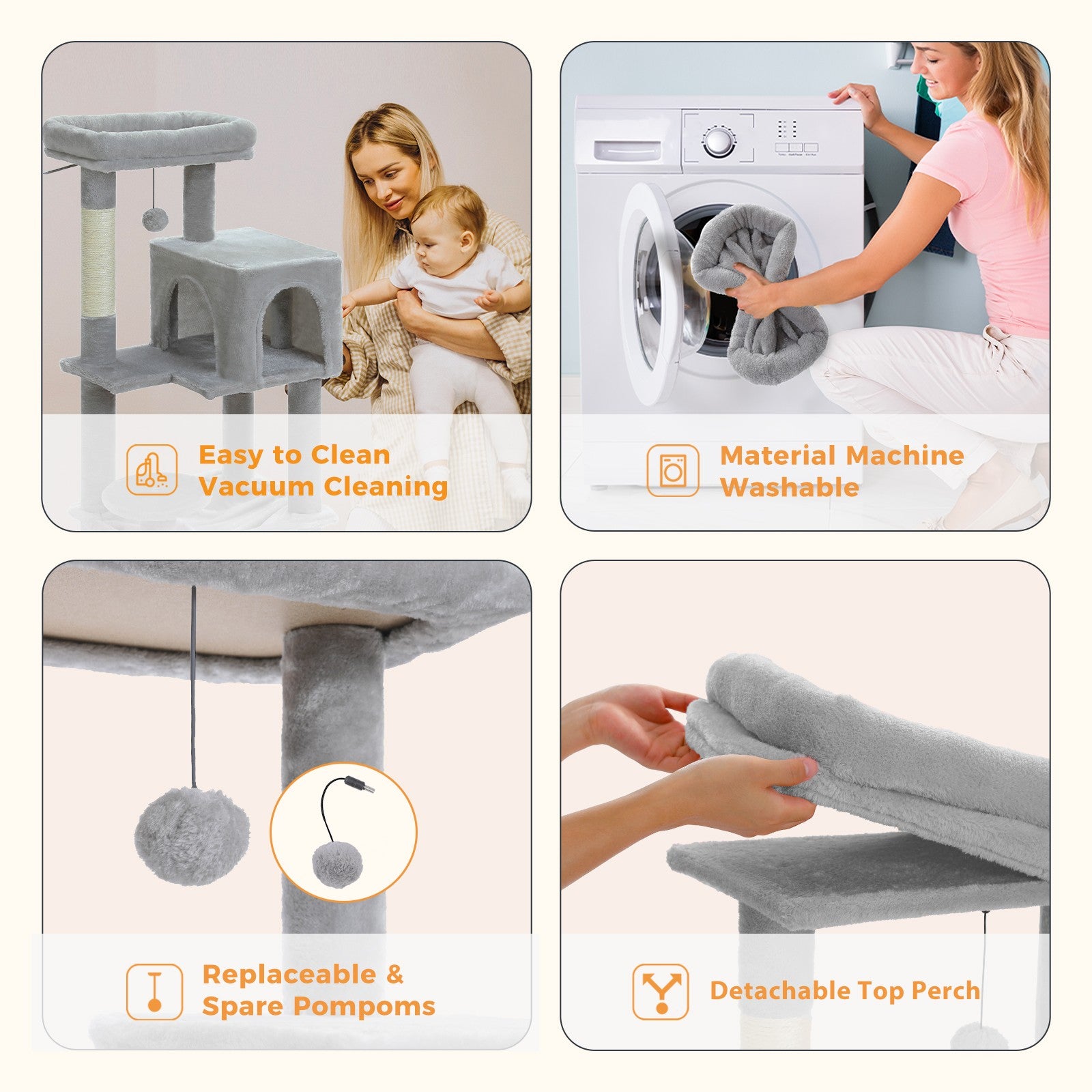 Easy to Clean
Vacuum Cleaning

Material Machine
Washable

Replaceable &
Spare Pompoms

Detachable Top Perch