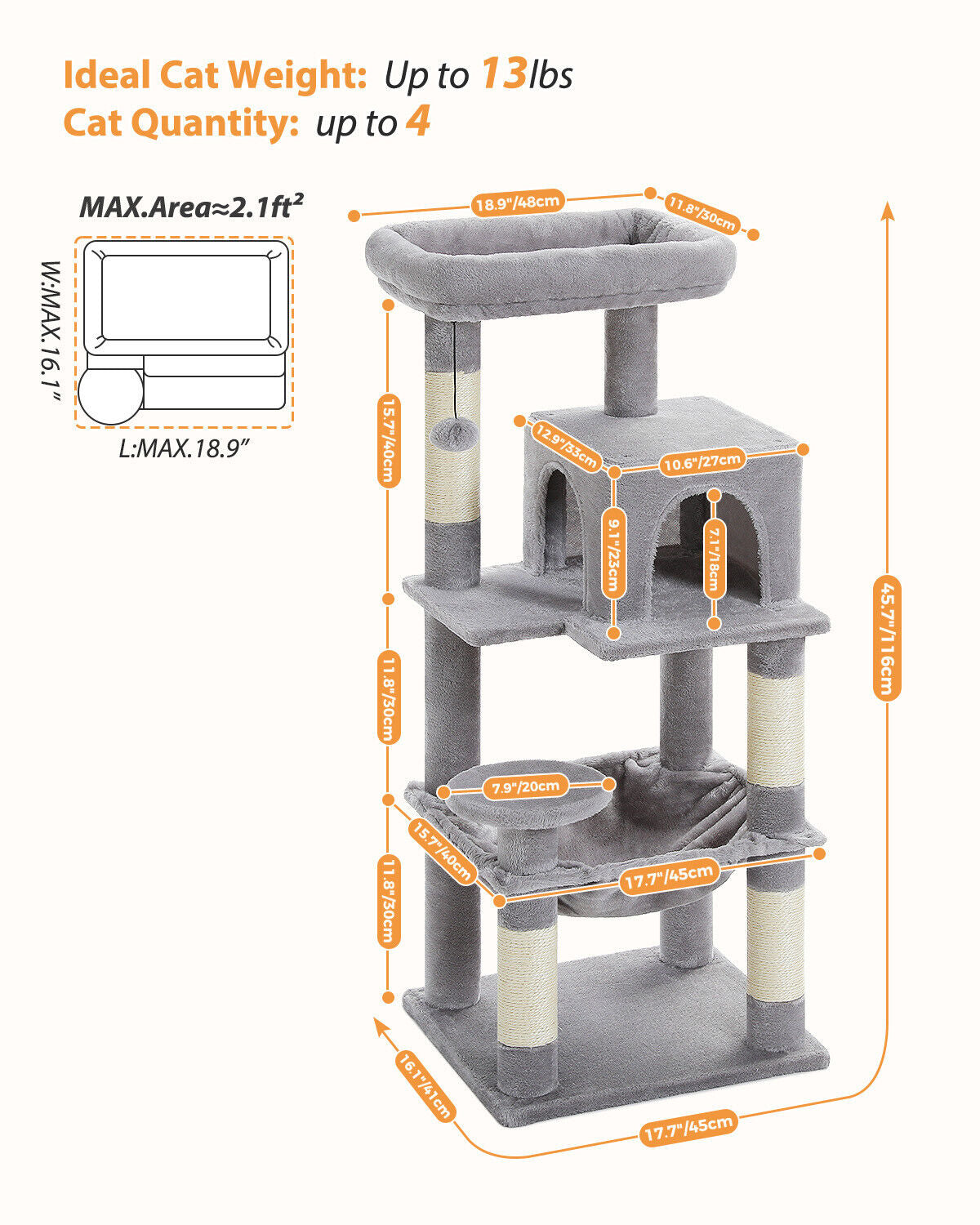 Ideal Cat Weight: Up to 13lbs
Cat Quantity: up to 4

MAX.Area≈2.1ft²

W:MAX.16.1"

L:MAX.18.9"

18.9"/48cm
11.8"/30cm
15.7"/40cm
12.9"/33cm
10.6"/27cm
9.1"/23cm
7.1"/18cm
45.7"/116cm
11.8"/30cm
7.9"/20cm
15.7"/40cm
17.7"/45cm
11.8"/30cm
16.1"/41cm
17.7"/45cm