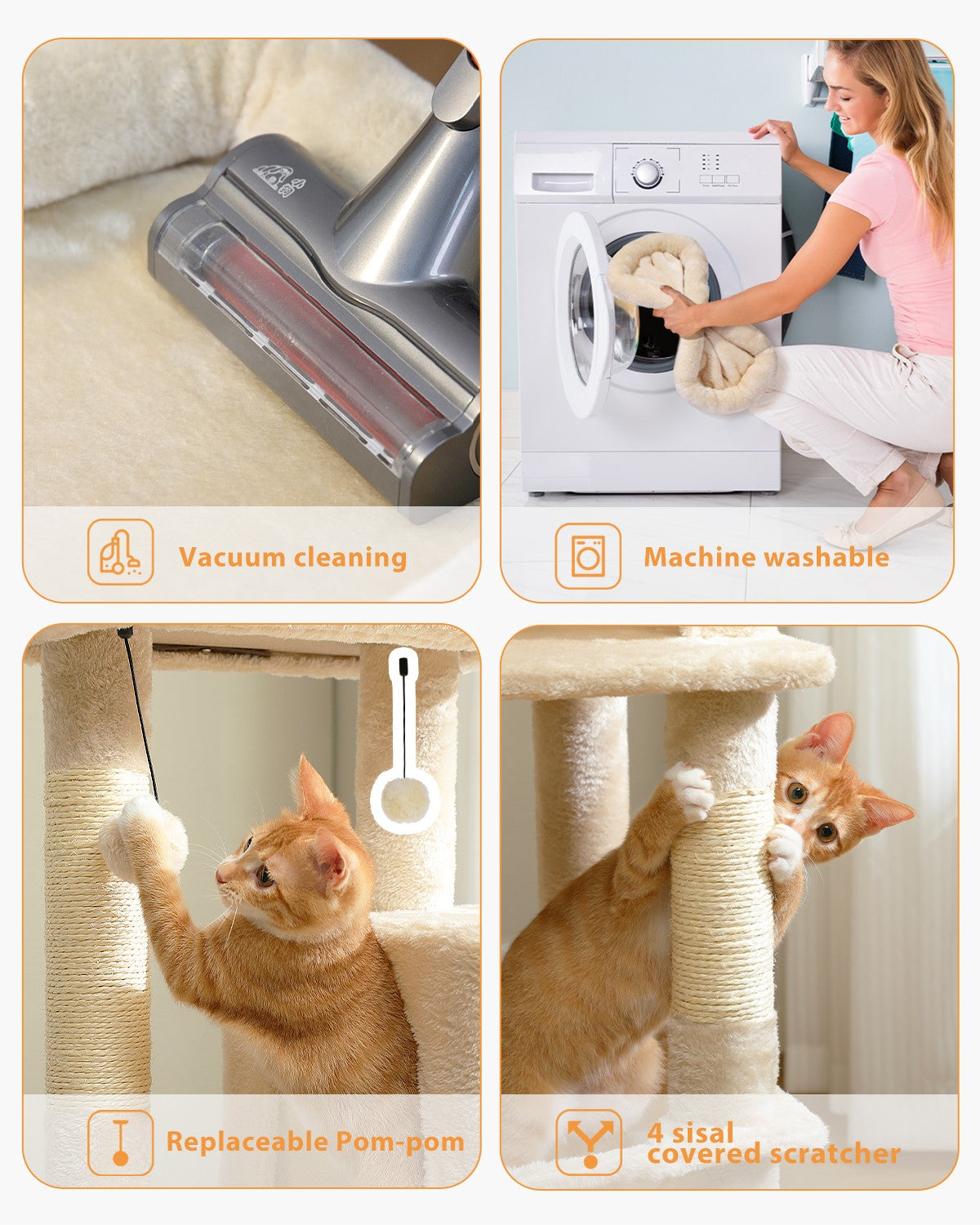 Vacuum cleaning

Machine washable

Replaceable Pom-pom

4 sisal covered scratcher