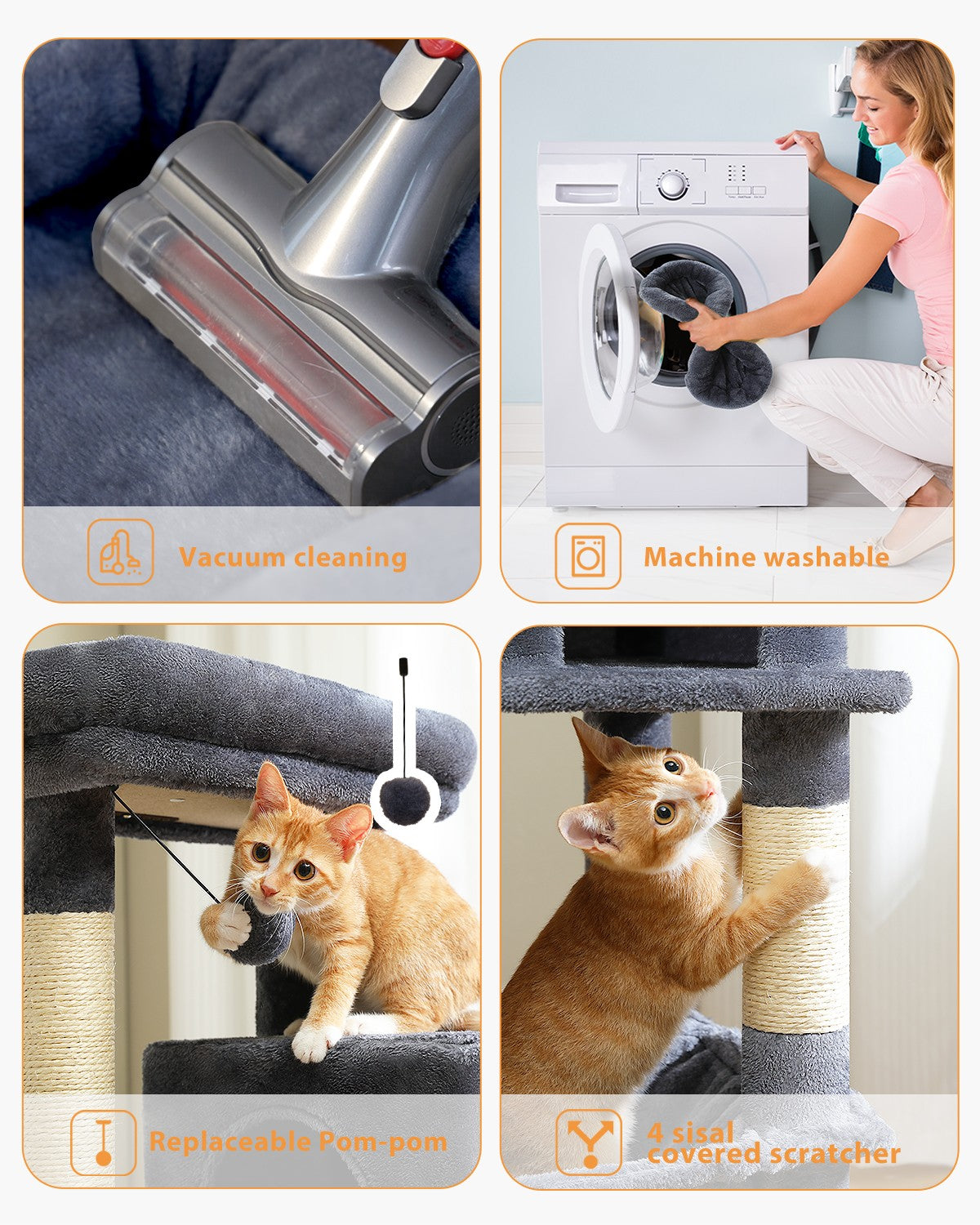 Vacuum cleaning

Machine washable

Replaceable Pom-pom

4 sisal covered scratcher