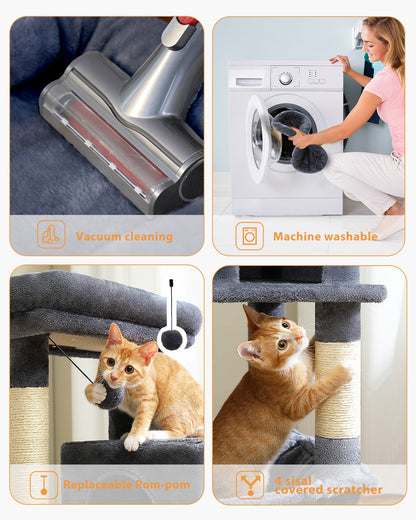 Vacuum cleaning

Machine washable

Replaceable Pom-pom

4 sisal covered scratcher